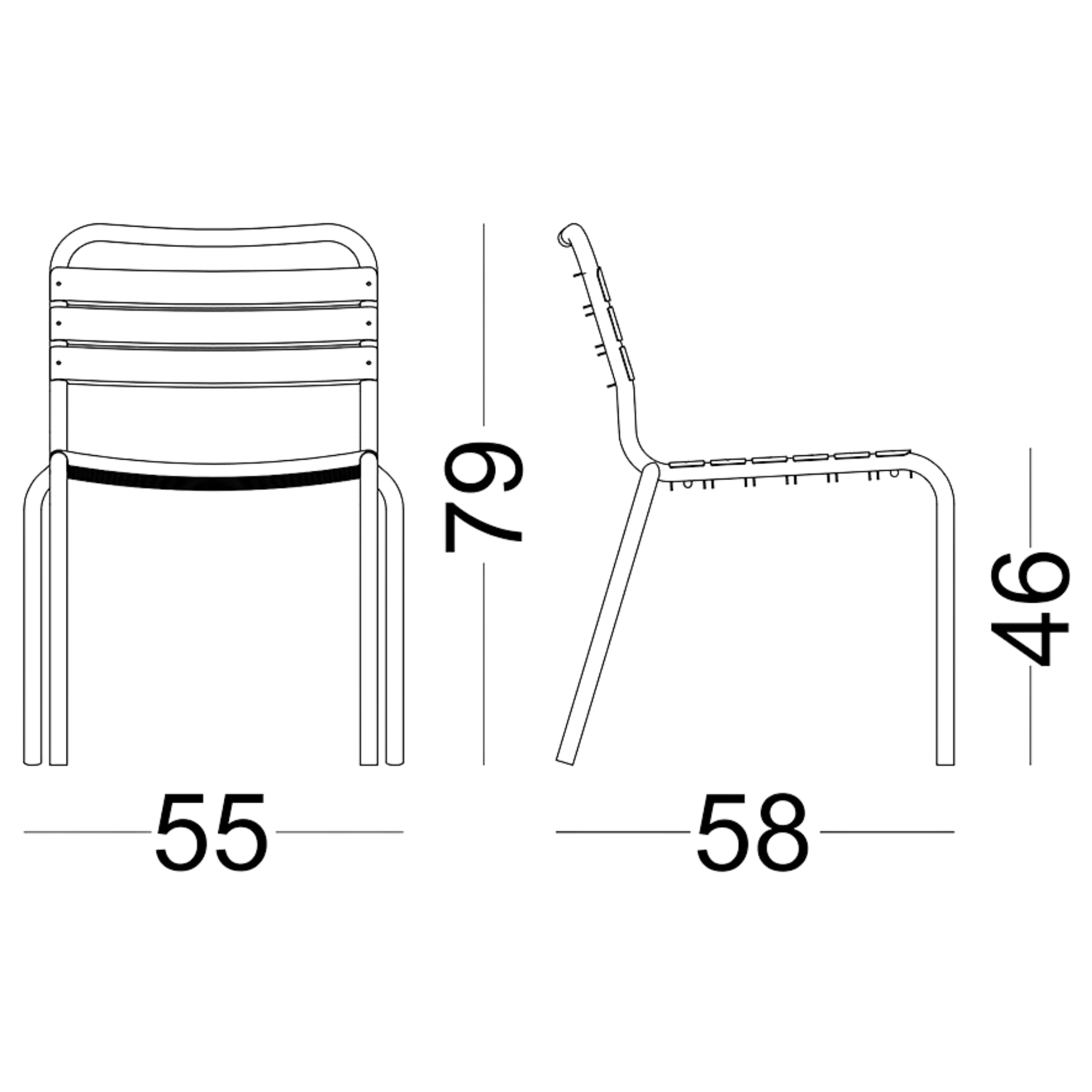 79

46

55

58